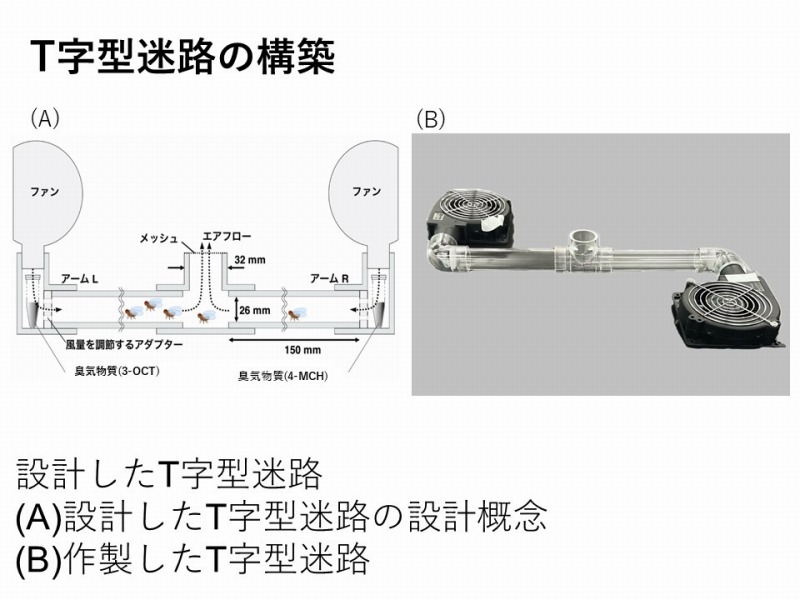 T字型迷路の構築

(A)

ファン

ファン

メッシュ

エアフロー

32 mm

アーム L

アーム R

26 mm

風量を調節するアダプター

150 mm

臭気物質(3-OCT)

臭気物質(4-MCH)

(B)

設計したT字型迷路
(A)設計したT字型迷路の設計概念
(B)作製したT字型迷路